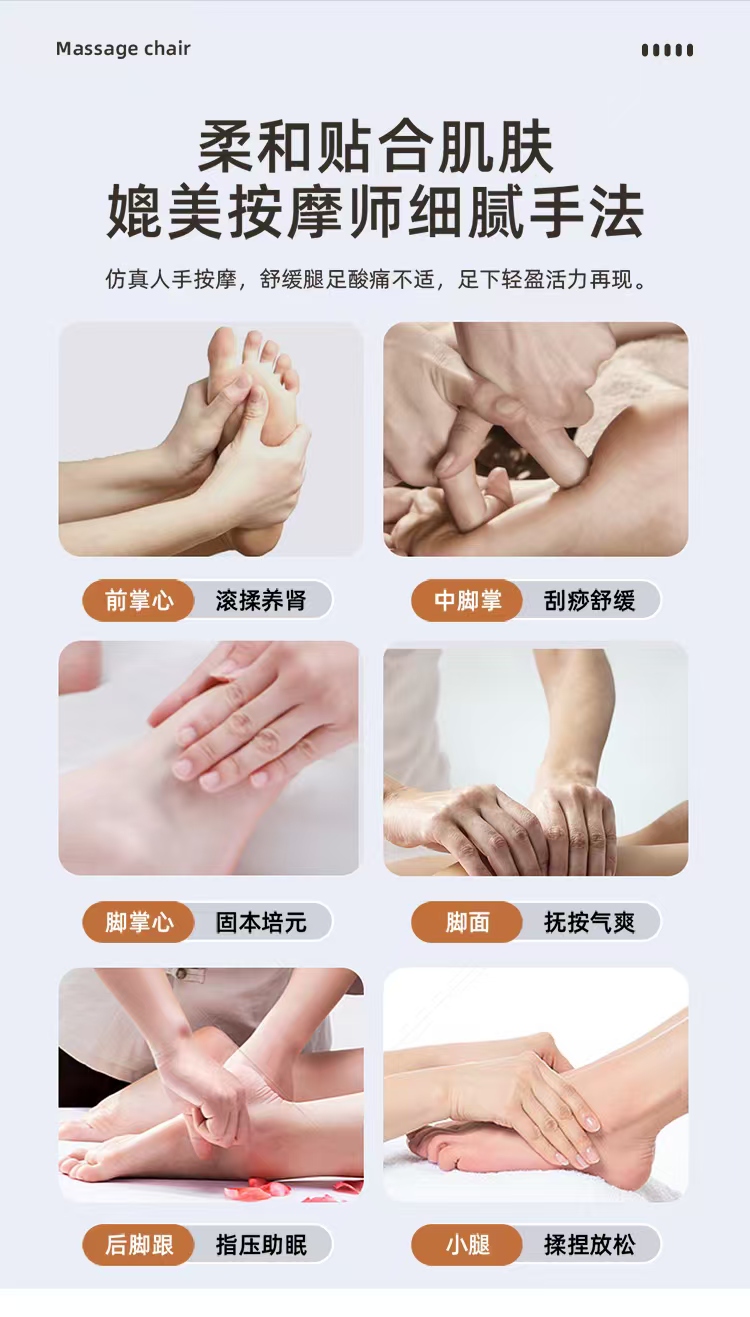 Massage chair

柔和贴合肌肤
媲美按摩师细腻手法

仿真人手按摩，舒缓腿足酸痛不适，足下轻盈活力再现。

前掌心 滚揉养肾

中脚掌 刮痧舒缓

脚掌心 固本培元

脚面 抚按气爽

后脚跟 指压助眠

小腿 揉捏放松