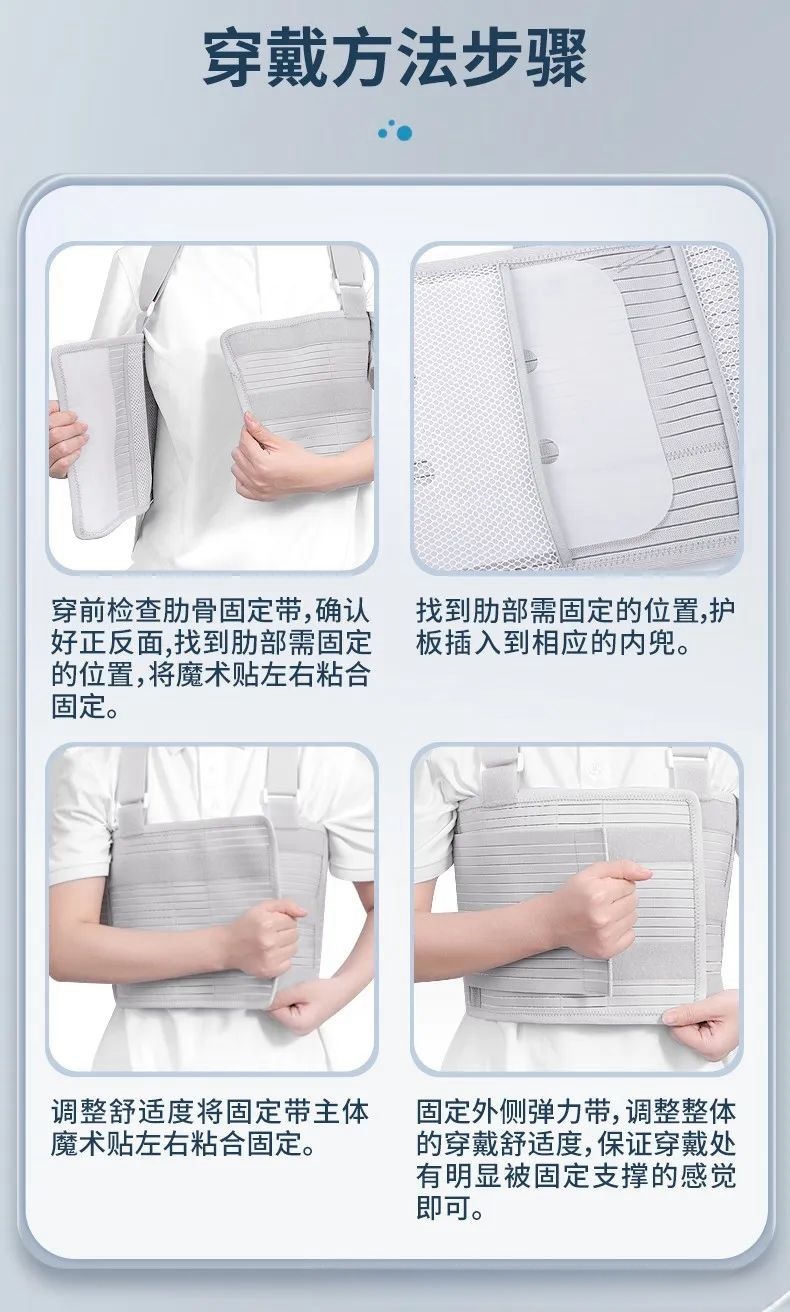 穿戴方法步骤

穿前检查肋骨固定带,确认好正反面,找到肋部需固定的位置,将魔术贴左右粘合固定。

找到肋部需固定的位置,护板插入到相应的内兜。

调整舒适度将固定带主体魔术贴左右粘合固定。

固定外侧弹力带,调整整体的穿戴舒适度,保证穿戴处有明显被固定支撑的感觉即可。